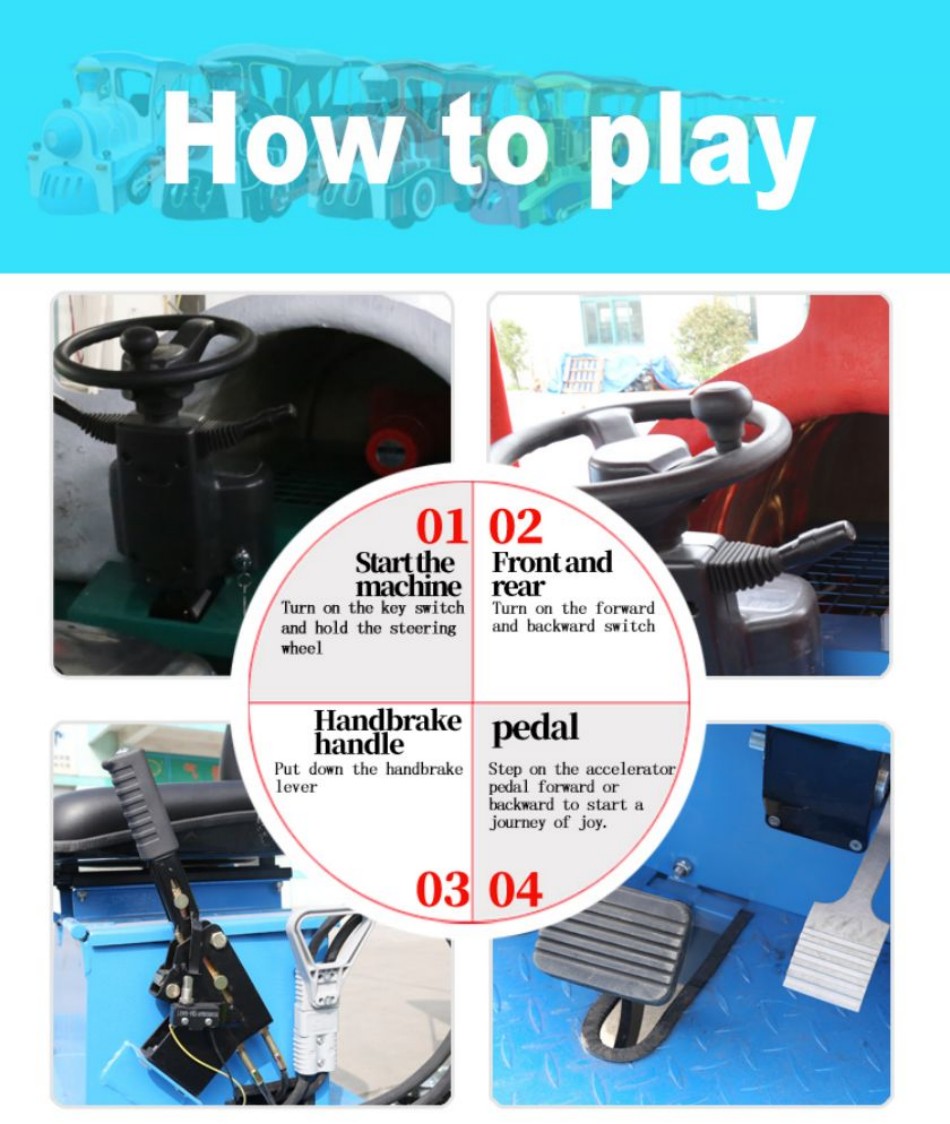 How to play

01
Start the machine
Turn on the key switch and hold the steering wheel

02
Front and rear
Turn on the forward and backward switch

Handbrake handle
Put down the handbrake lever
03

pedal
Step on the accelerator pedal forward or backward to start a journey of joy.
04